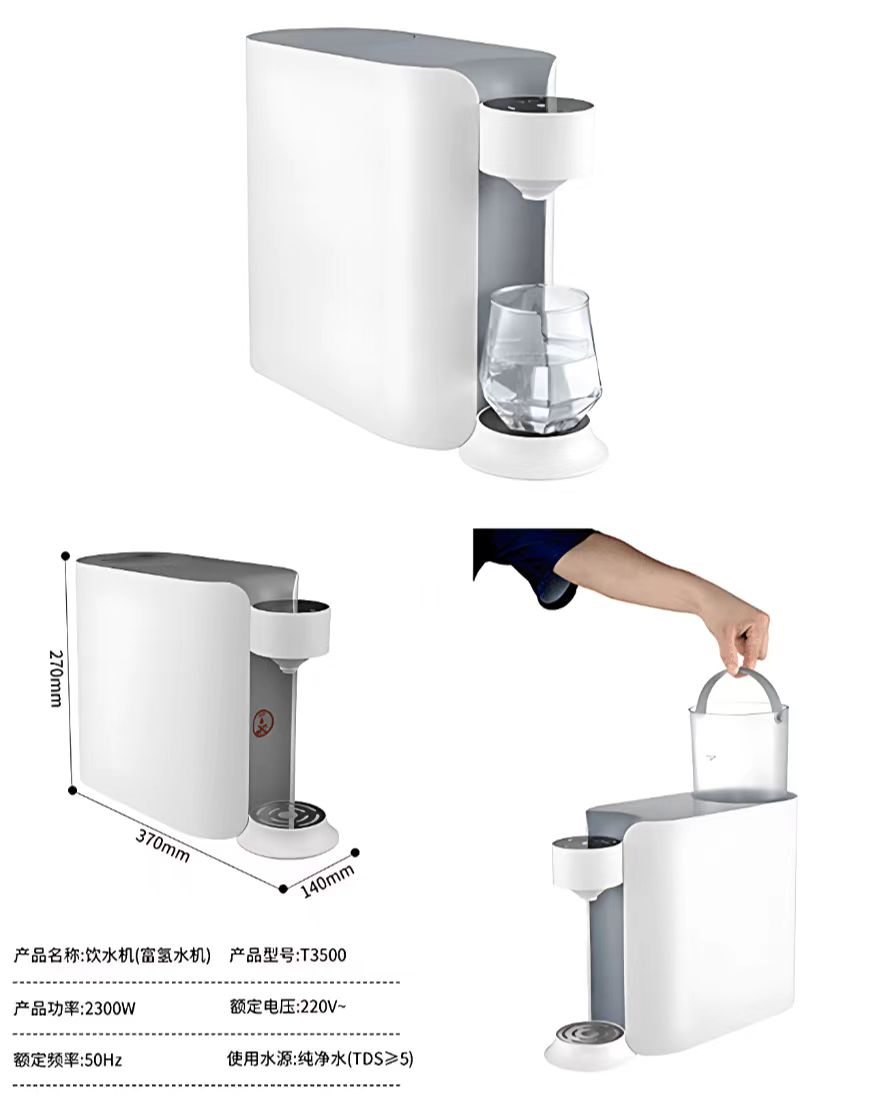 270mm

370mm

140mm

产品名称:饮水机(富氢水机) 产品型号:T3500

产品功率:2300W 额定电压:220V~

额定频率:50Hz 使用水源:纯净水(TDS≥5)